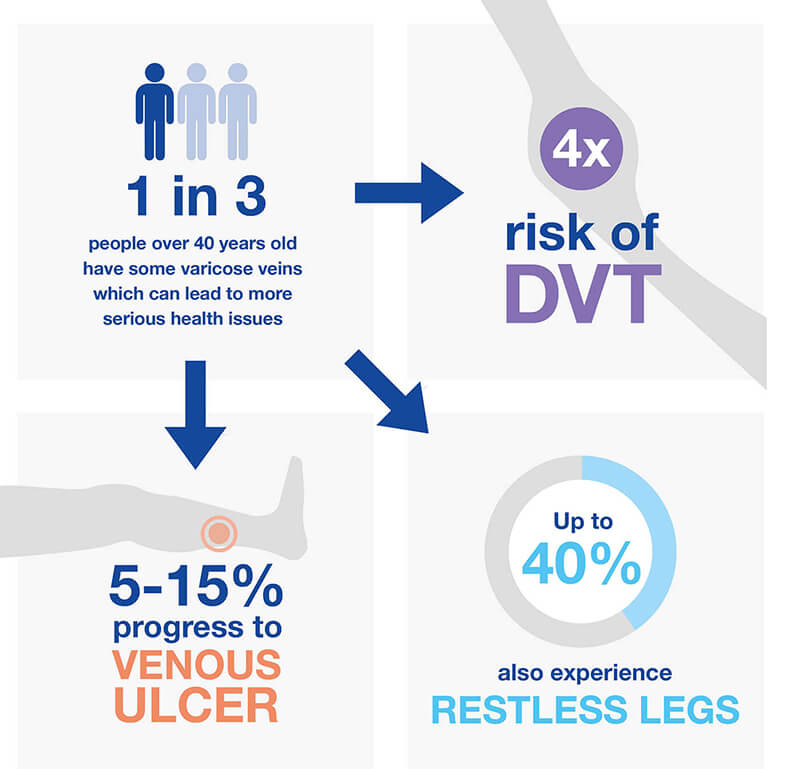 1 in 3

people over 40 years old have some varicose veins which can lead to more serious health issues

4x

risk of DVT

5-15%
progress to
VENOUS ULCER

Up to
40%

also experience
RESTLESS LEGS